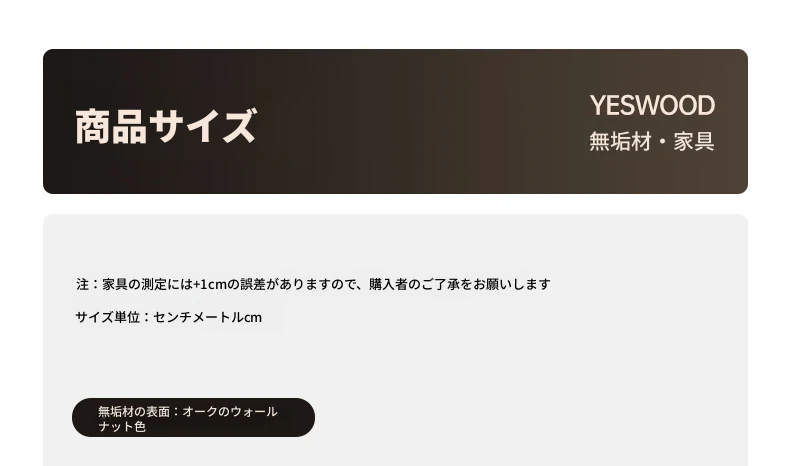 商品サイズ

YESWOOD
無垢材・家具

注：家具の測定には+1cmの誤差がありますので、購入者のご了承をお願いします

サイズ単位：センチメートルcm

無垢材の表面：オークのウォールナット色