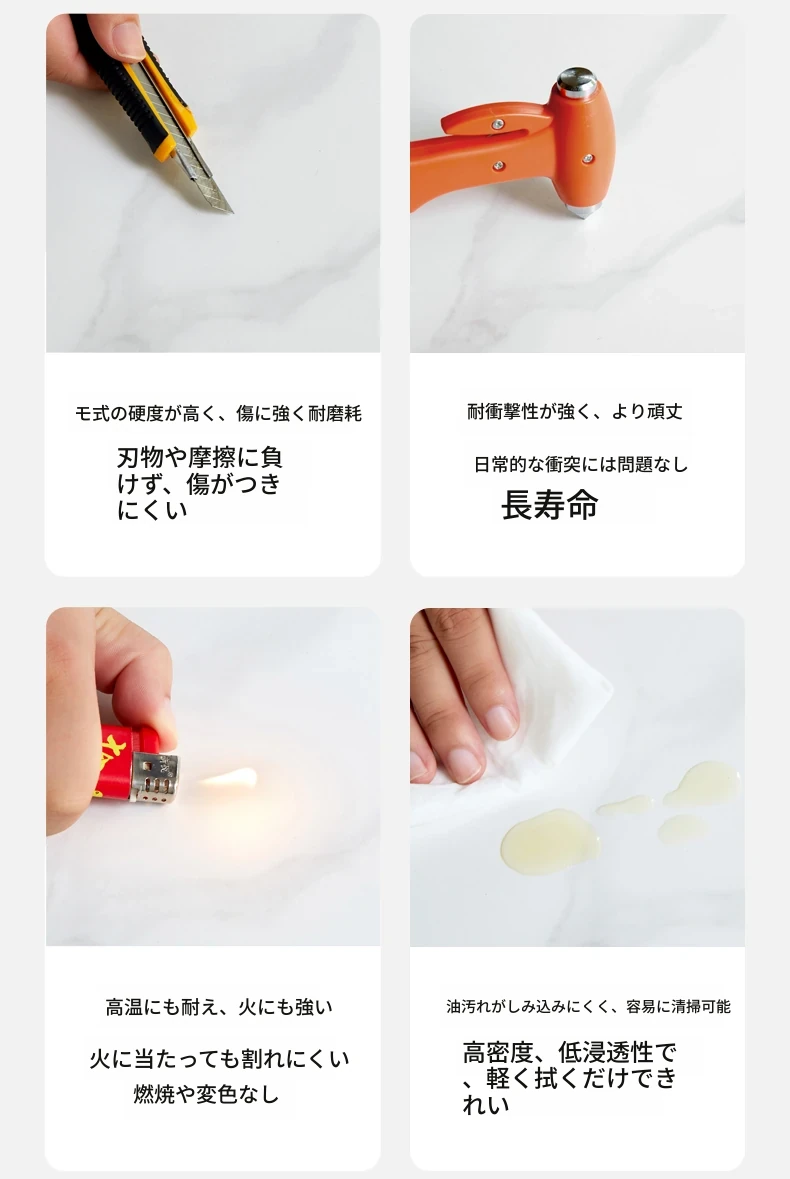 モ式の硬度が高く、傷に強く耐磨耗

刃物や摩擦に負けず、傷がつきにくい

耐衝撃性が強く、より頑丈

日常的な衝突には問題なし

長寿命

高温にも耐え、火にも強い

火に当たっても割れにくい

燃焼や変色なし

油汚れがしみ込みにくく、容易に清掃可能

高密度、低浸透性で、軽く拭くだけできれい