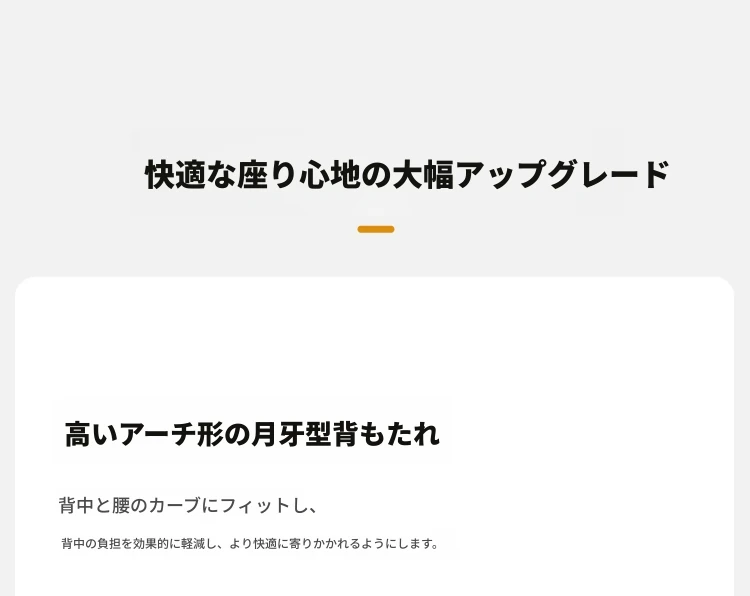 快適な座り心地の大幅アップグレード

高いアーチ形の月牙型背もたれ

背中と腰のカーブにフィットし、

背中の負担を効果的に軽減し、より快適に寄りかかれるようにします。