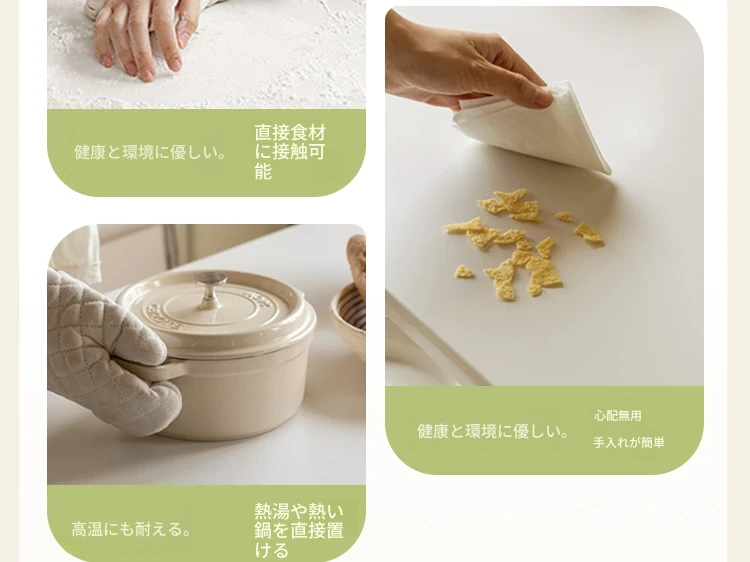 健康と環境に優しい。

直接食材に接触可能

高温にも耐える。

熱湯や熱い鍋を直接置ける

健康と環境に優しい。

心配無用

手入れが簡単