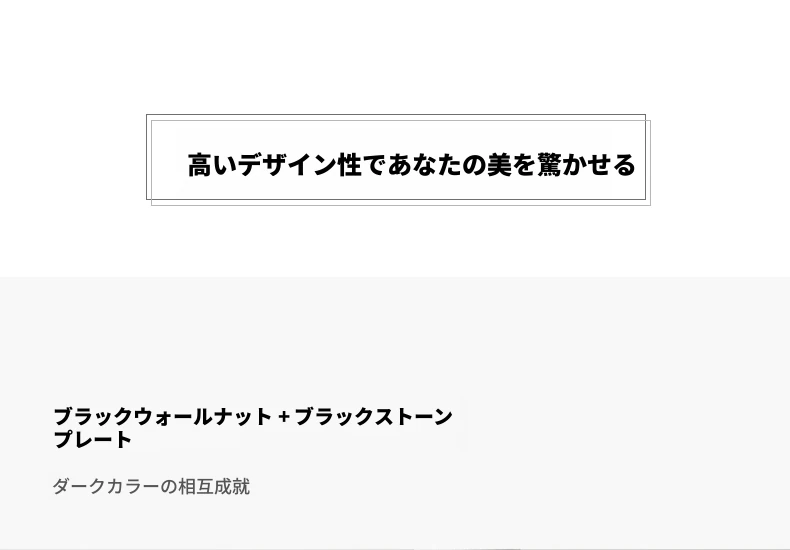 高いデザイン性であなたの美を驚かせる

ブラックウォールナット + ブラックストーンプレート

ダークカラーの相互成就