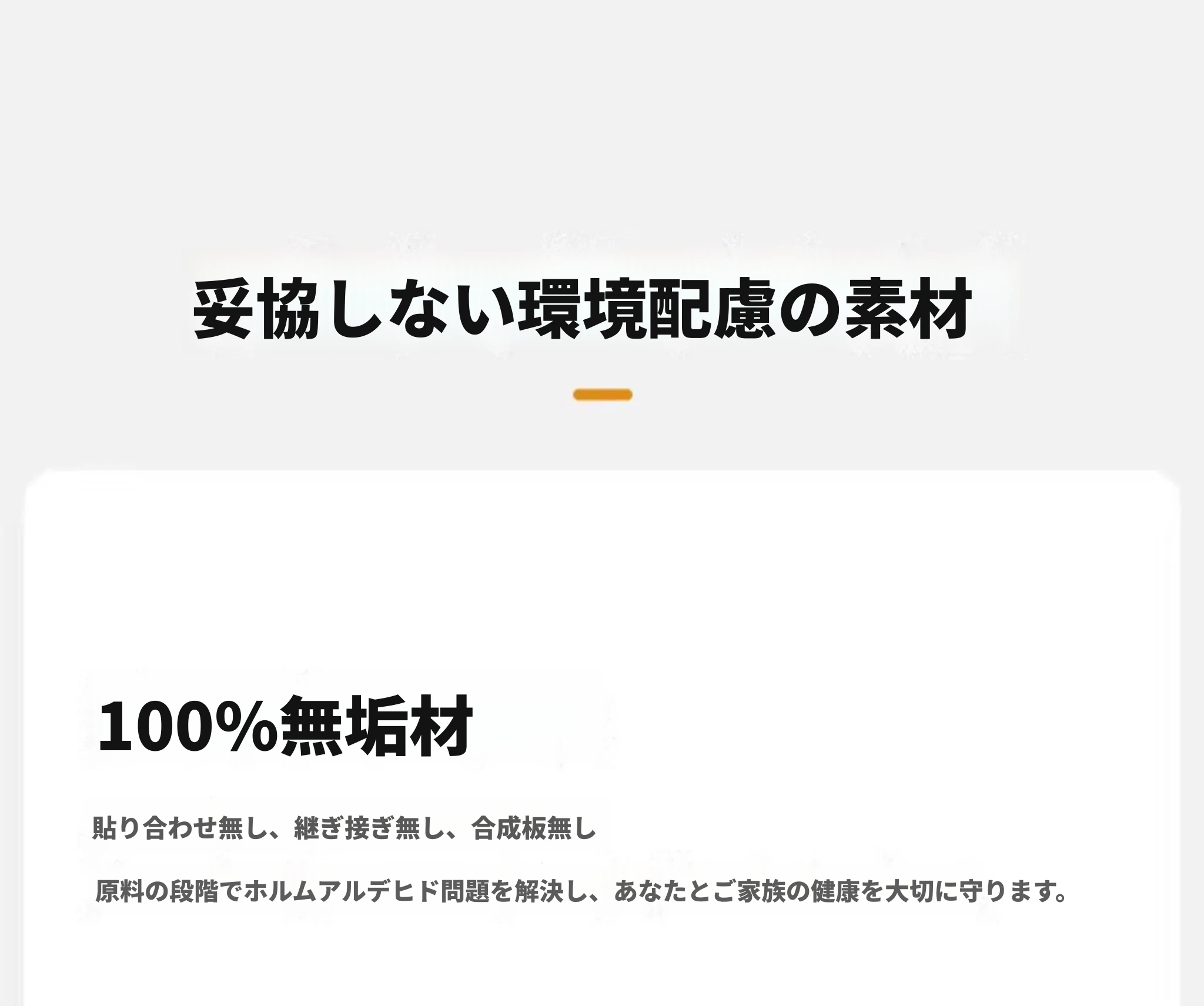 妥協しない環境配慮の素材

100%無垢材

貼り合わせ無し、継ぎ接ぎ無し、合成板無し

原料の段階でホルムアルデヒド問題を解決し、あなたとご家族の健康を大切に守ります。