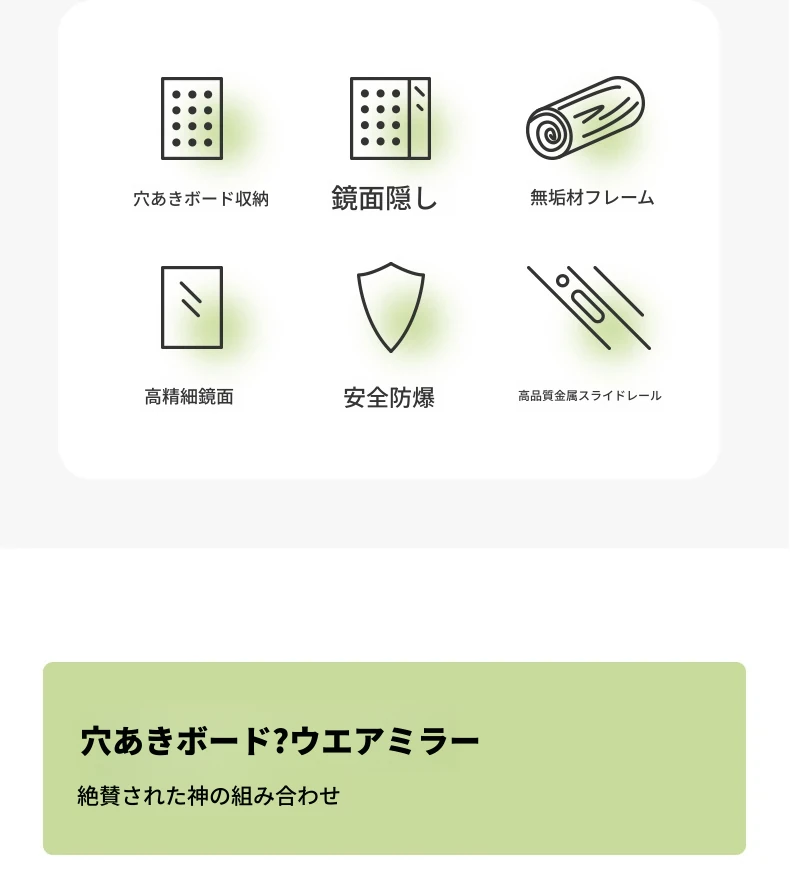 穴あきボード収納

鏡面隠し

無垢材フレーム

高精細鏡面

安全防爆

高品質金属スライドレール

穴あきボード?ウエアミラー

絶賛された神の組み合わせ