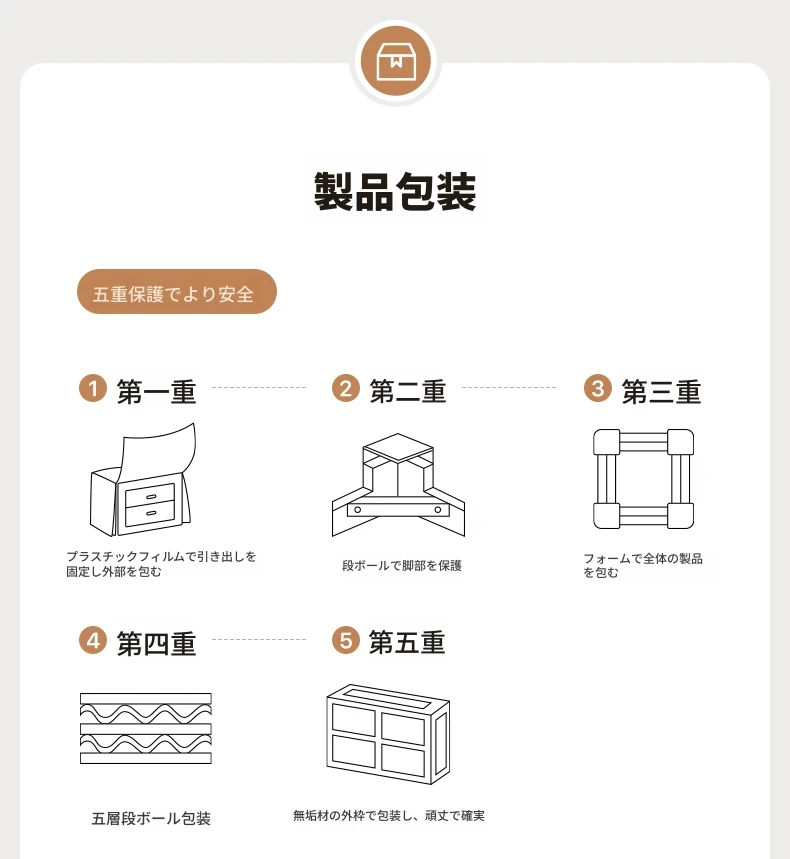 製品包装

五重保護でより安全

1 第一重

プラスチックフィルムで引き出しを固定し外部を包む

2 第二重

段ボールで脚部を保護

3 第三重

フォームで全体の製品を包む

4 第四重

五層段ボール包装

5 第五重

無垢材の外枠で包装し、頑丈で確実