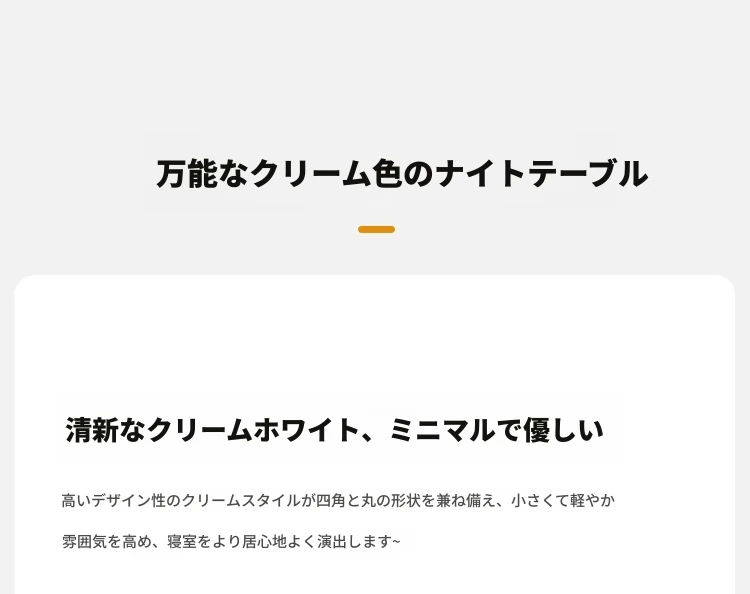 万能なクリーム色のナイトテーブル

清新なクリームホワイト、ミニマルで優しい

高いデザイン性のクリームスタイルが四角と丸の形状を兼ね備え、小さくて軽やか

雰囲気を高め、寝室をより居心地よく演出します~