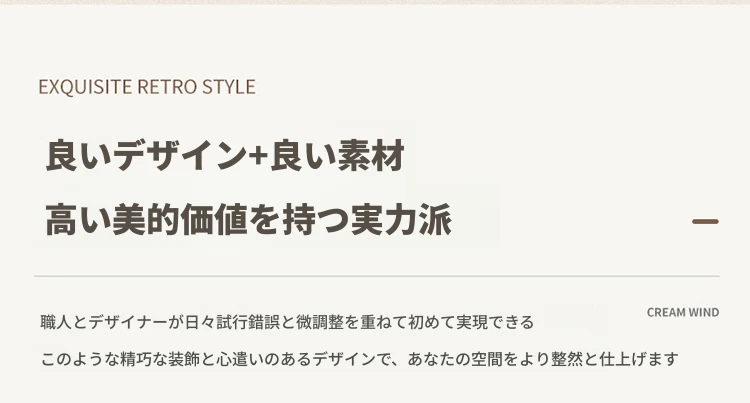 EXQUISITE RETRO STYLE

良いデザイン+良い素材
高い美的価値を持つ実力派

CREAM WIND

職人とデザイナーが日々試行錯誤と微調整を重ねて初めて実現できる
このような精巧な装飾と心遣いのあるデザインで、あなたの空間をより整然と仕上げます