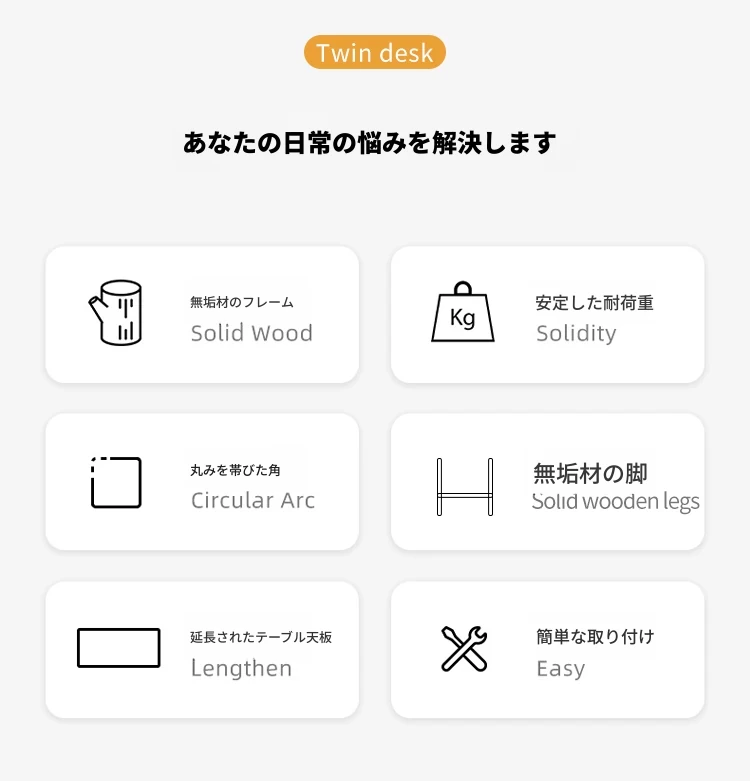 Twin desk

あなたの日常の悩みを解決します

無垢材のフレーム
Solid Wood

Kg

安定した耐荷重
Solidity

丸みを帯びた角
Circular Arc

無垢材の脚
Solid wooden legs

延長されたテーブル天板
Lengthen

簡単な取り付け
Easy