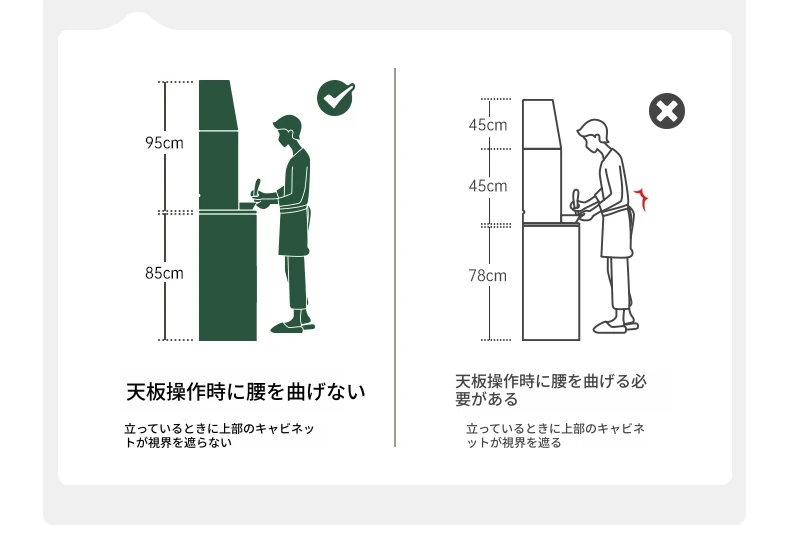 95cm

85cm

天板操作時に腰を曲げない

立っているときに上部のキャビネットが視界を遮らない

45cm

45cm

78cm

天板操作時に腰を曲げる必要がある

立っているときに上部のキャビネットが視界を遮る