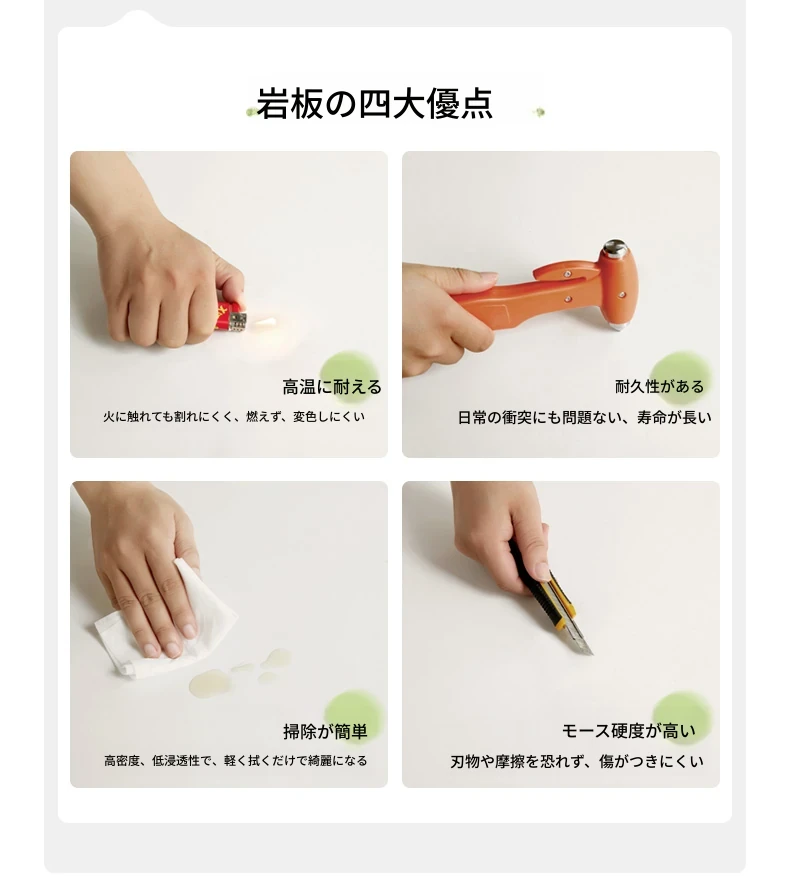 岩板の四大優点

高温に耐える

火に触れても割れにくく、燃えず、変色しにくい

耐久性がある

日常の衝突にも問題ない、寿命が長い

掃除が簡単

高密度、低浸透性で、軽く拭くだけで綺麗になる

モース硬度が高い

刃物や摩擦を恐れず、傷がつきにくい