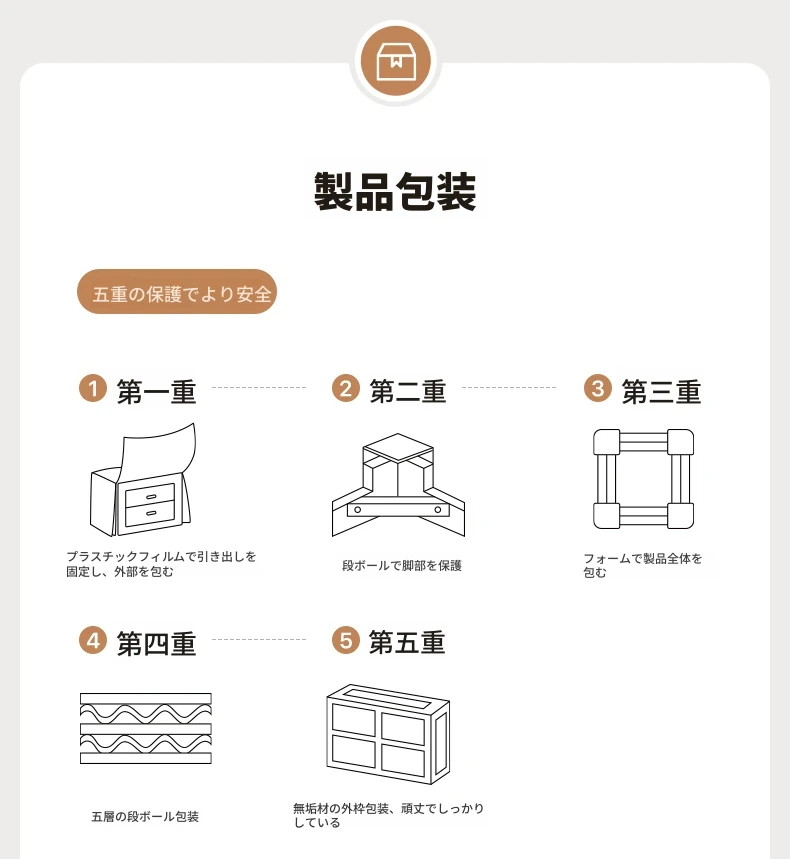 製品包装

五重の保護でより安全

1 第一重

プラスチックフィルムで引き出しを固定し、外部を包む

2 第二重

段ボールで脚部を保護

3 第三重

フォームで製品全体を包む

4 第四重

五層の段ボール包装

5 第五重

無垢材の外枠包装、頑丈でしっかりしている