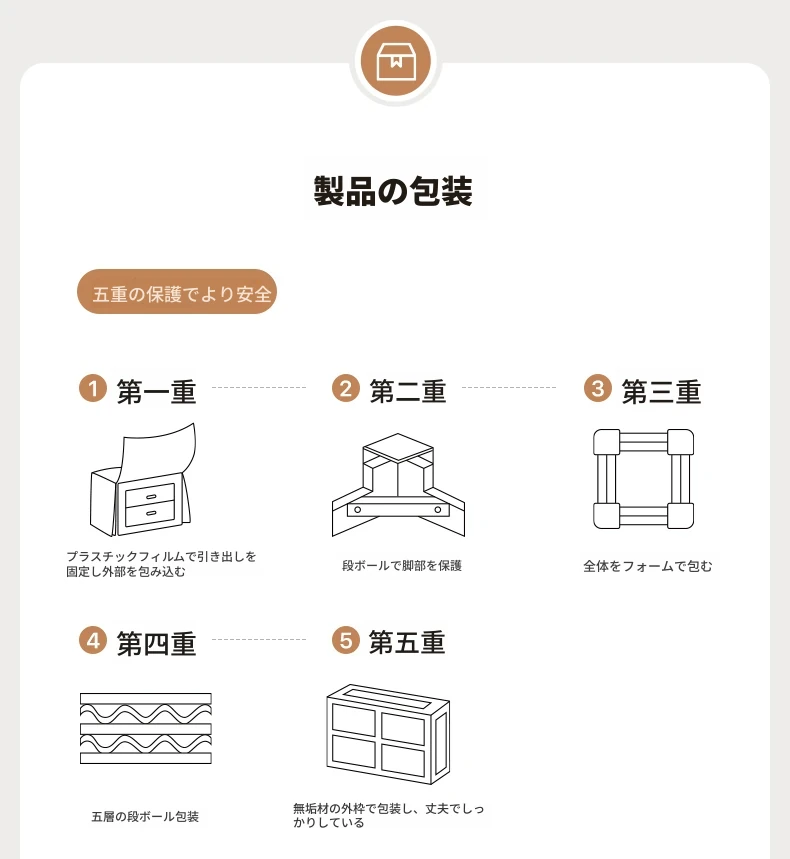 製品の包装

五重の保護でより安全

1 第一重

プラスチックフィルムで引き出しを固定し外部を包み込む

2 第二重

段ボールで脚部を保護

3 第三重

全体をフォームで包む

4 第四重

五層の段ボール包装

5 第五重

無垢材の外枠で包装し、丈夫でしっかりしている