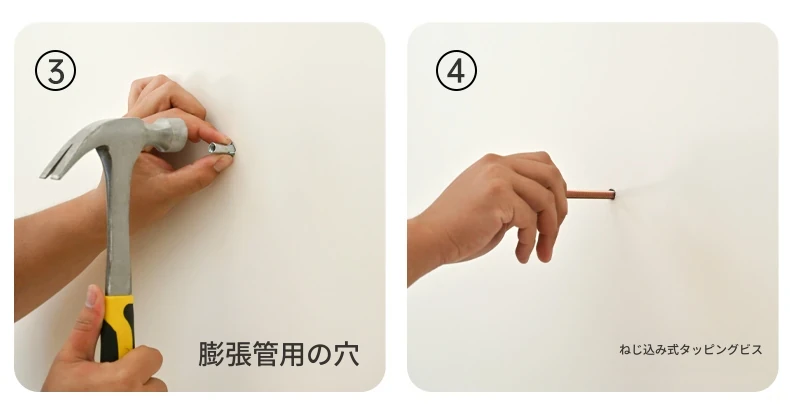 ③

膨張管用の穴

④

ねじ込み式タッピングビス