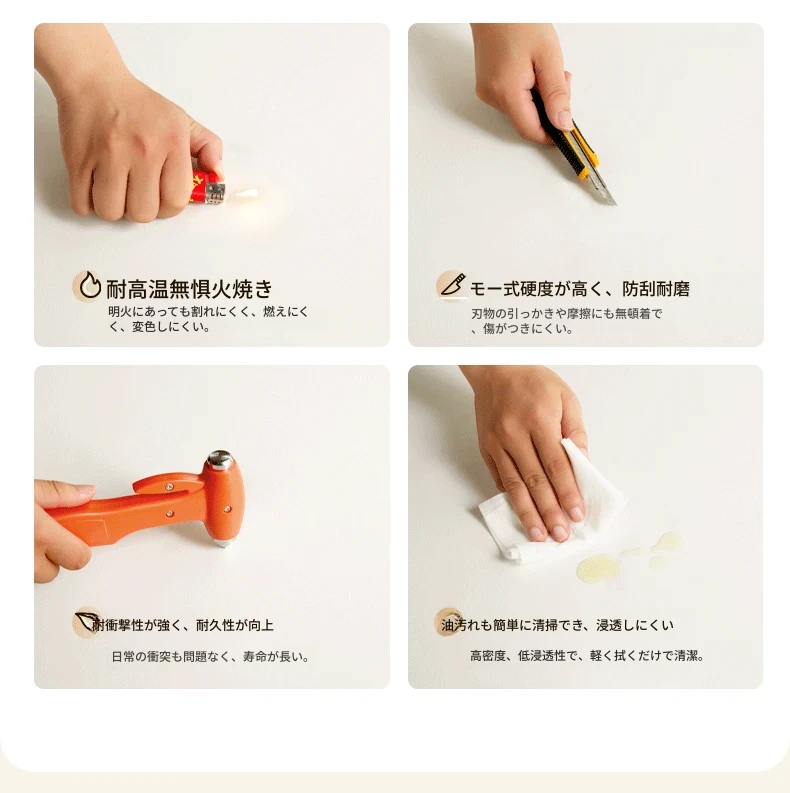 耐高温無惧火焼き

明火にあっても割れにくく、燃えにくく、変色しにくい。

モー式硬度が高く、防刮耐磨

刃物の引っかきや摩擦にも無頓着で、傷がつきにくい。

耐衝撃性が強く、耐久性が向上

日常の衝突も問題なく、寿命が長い。

油汚れも簡単に清掃でき、浸透しにくい

高密度、低浸透性で、軽く拭くだけで清潔。