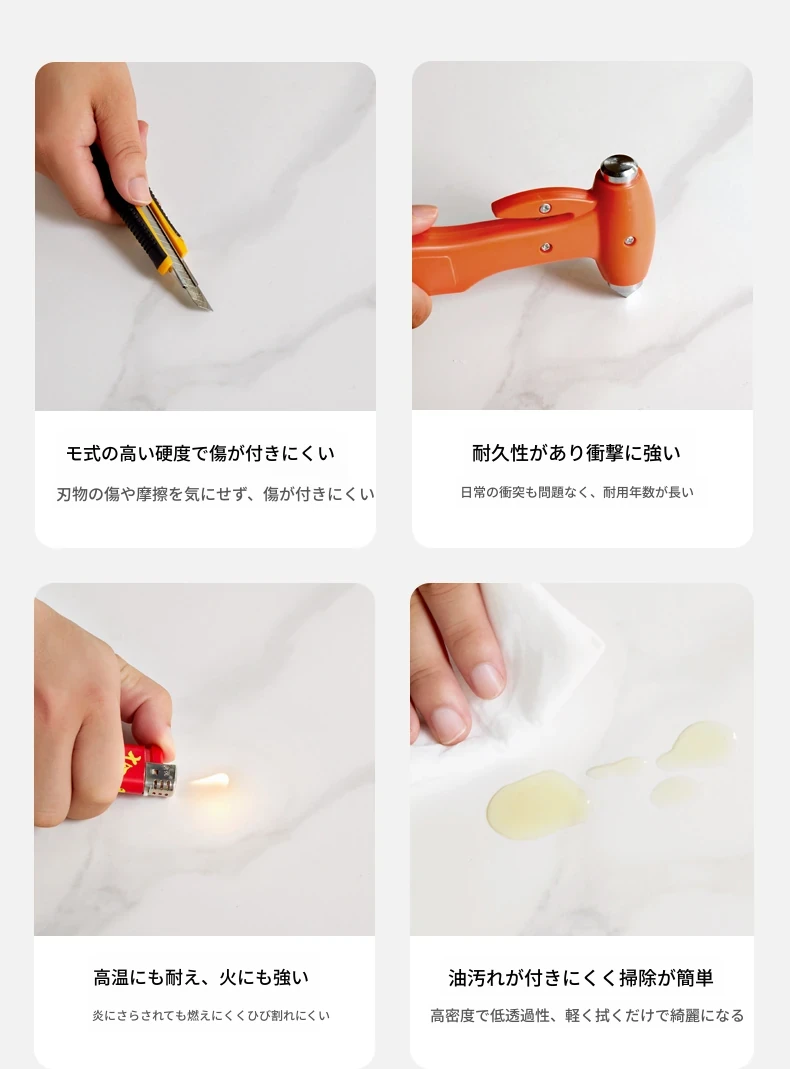 モ式の高い硬度で傷が付きにくい

刃物の傷や摩擦を気にせず、傷が付きにくい

耐久性があり衝撃に強い

日常の衝突も問題なく、耐用年数が長い

高温にも耐え、火にも強い

炎にさらされても燃えにくくひび割れにくい

油汚れが付きにくく掃除が簡単

高密度で低透過性、軽く拭くだけで綺麗になる