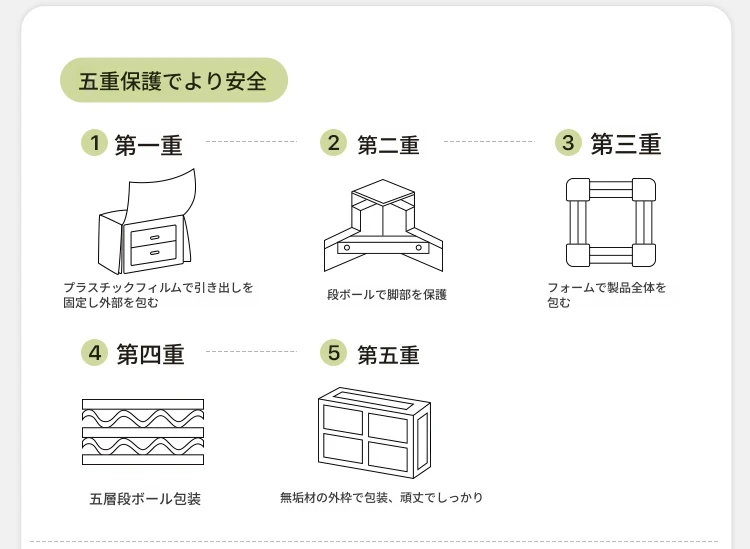 五重保護でより安全

1 第一重

プラスチックフィルムで引き出しを固定し外部を包む

2 第二重

段ボールで脚部を保護

3 第三重

フォームで製品全体を包む

4 第四重

五層段ボール包装

5 第五重

無垢材の外枠で包装、頑丈でしっかり